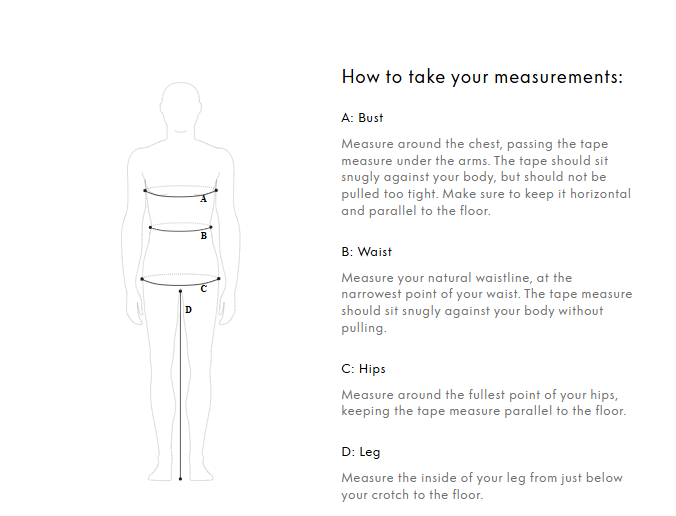 A
B
C
D

How to take your measurements:

A: Bust

Measure around the chest, passing the tape measure under the arms. The tape should sit snugly against your body, but should not be pulled too tight. Make sure to keep it horizontal and parallel to the floor.

B: Waist

Measure your natural waistline, at the narrowest point of your waist. The tape measure should sit snugly against your body without pulling.

C: Hips

Measure around the fullest point of your hips, keeping the tape measure parallel to the floor.

D: Leg

Measure the inside of your leg from just below your crotch to the floor.